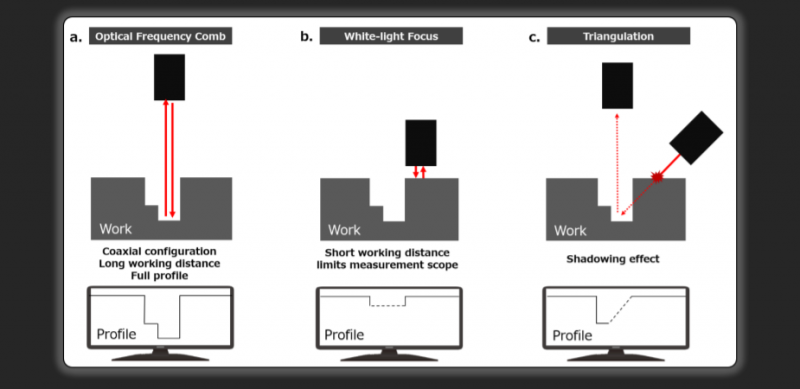 a. Optical Frequency Comb

Work

Coaxial configuration
Long working distance
Full profile

Profile

b. White-light Focus

Work

Short working distance
limits measurement scope

Profile

c. Triangulation

Work

Shadowing effect

Profile