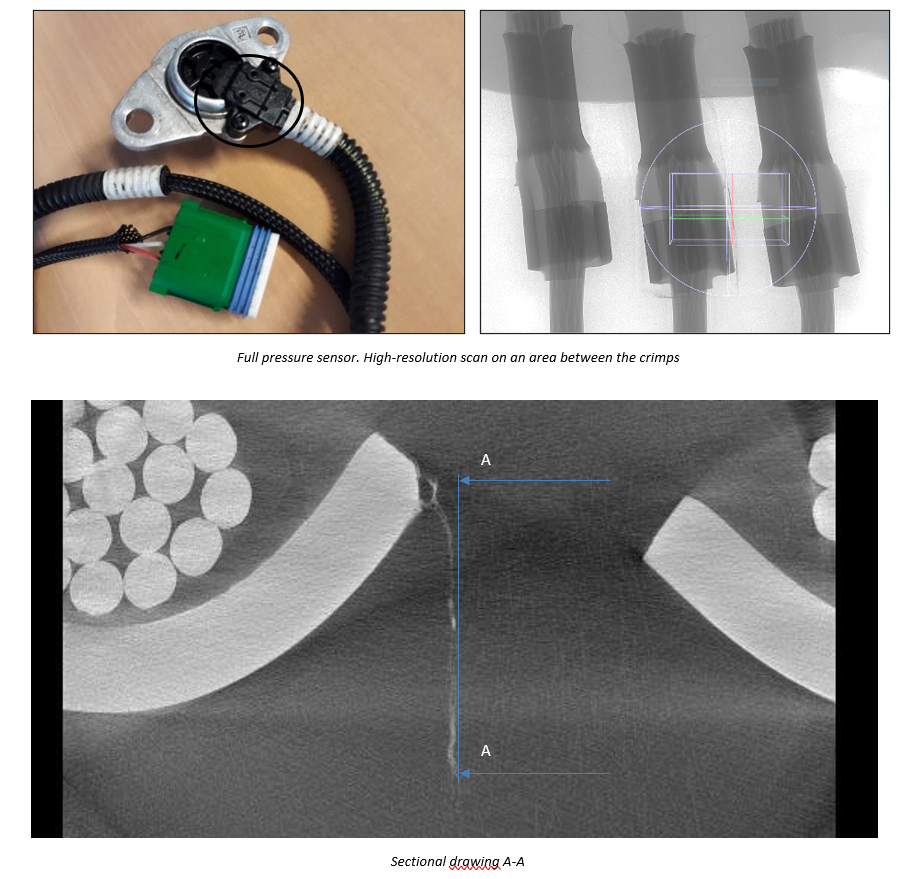 Full pressure sensor. High-resolution scan on an area between the crimps

A

A

Sectional drawing A-A